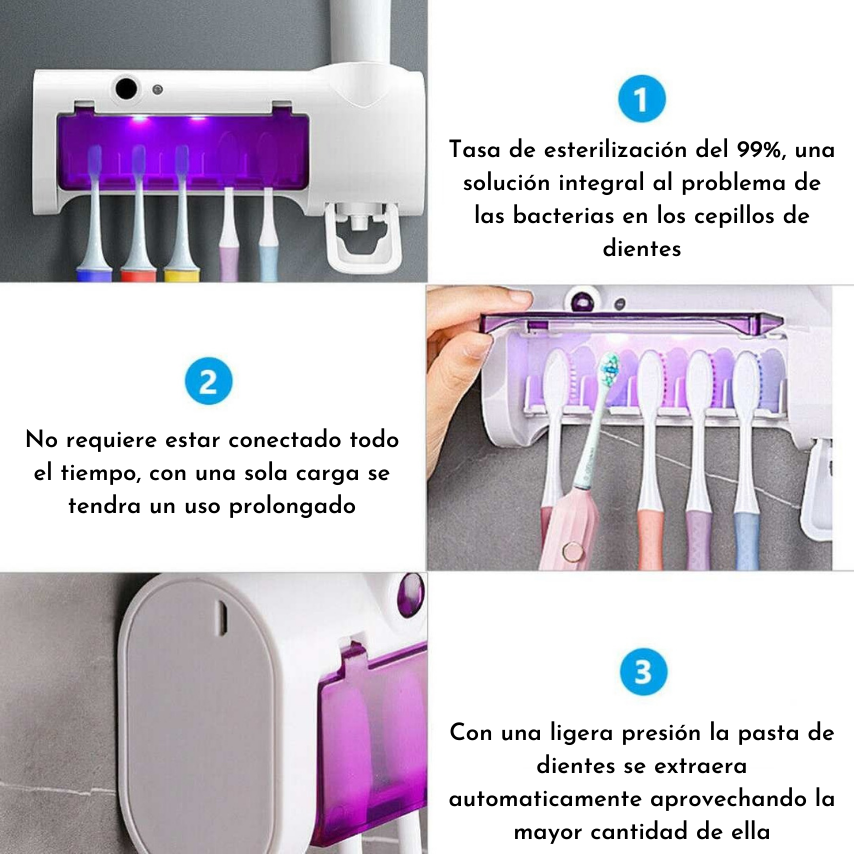 1

Tasa de esterilización del 99%, una solución integral al problema de las bacterias en los cepillos de dientes

2

No requiere estar conectado todo el tiempo, con una sola carga se tendra un uso prolongado

3

Con una ligera presión la pasta de dientes se extraera automaticamente aprovechando la mayor cantidad de ella